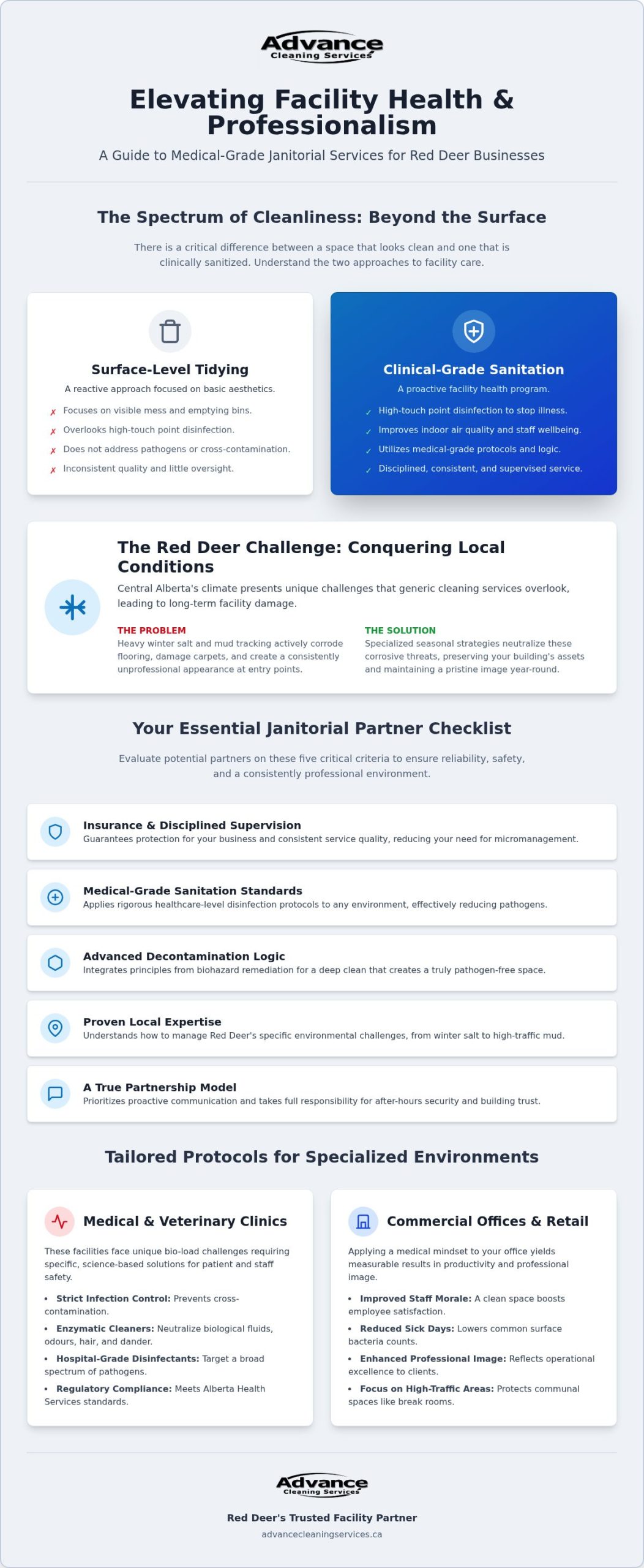 Advance
Cleaning Services

Elevating Facility Health & Professionalism

A Guide to Medical-Grade Janitorial Services for Red Deer Businesses

The Spectrum of Cleanliness: Beyond the Surface

There is a critical difference between a space that looks clean and one that is clinically sanitized. Understand the two approaches to facility care.

Surface-Level Tidying

A reactive approach focused on basic aesthetics.

✗ Focuses on visible mess and emptying bins.
✗ Overlooks high-touch point disinfection.
✗ Does not address pathogens or cross-contamination.
✗ Inconsistent quality and little oversight.

Clinical-Grade Sanitation

A proactive facility health program.

✓ High-touch point disinfection to stop illness.
✓ Improves indoor air quality and staff wellbeing.
✓ Utilizes medical-grade protocols and logic.
✓ Disciplined, consistent, and supervised service.

The Red Deer Challenge: Conquering Local Conditions

Central Alberta's climate presents unique challenges that generic cleaning services overlook, leading to long-term facility damage.

THE PROBLEM
Heavy winter salt and mud tracking actively corrode flooring, damage carpets, and create a consistently unprofessional appearance at entry points.

THE SOLUTION
Specialized seasonal strategies neutralize these corrosive threats, preserving your building's assets and maintaining a pristine image year-round.

Your Essential Janitorial Partner Checklist

Evaluate potential partners on these five critical criteria to ensure reliability, safety, and a consistently professional environment.

Insurance & Disciplined Supervision
Guarantees protection for your business and consistent service quality, reducing your need for micromanagement.

Medical-Grade Sanitation Standards
Applies rigorous healthcare-level disinfection protocols to any environment, effectively reducing pathogens.

Advanced Decontamination Logic
Integrates principles from biohazard remediation for a deep clean that creates a truly pathogen-free space.

Proven Local Expertise
Understands how to manage Red Deer's specific environmental challenges, from winter salt to high-traffic mud.

A True Partnership Model
Prioritizes proactive communication and takes full responsibility for after-hours security and building trust.

Tailored Protocols for Specialized Environments

Medical & Veterinary Clinics

These facilities face unique bio-load challenges requiring specific, science-based solutions for patient and staff safety.

• Strict Infection Control: Prevents cross-contamination.
• Enzymatic Cleaners: Neutralize biological fluids, odours, hair, and dander.
• Hospital-Grade Disinfectants: Target a broad spectrum of pathogens.
• Regulatory Compliance: Meets Alberta Health Services standards.

Commercial Offices & Retail

Applying a medical mindset to your office yields measurable results in productivity and professional image.

• Improved Staff Morale: A clean space boosts employee satisfaction.
• Reduced Sick Days: Lowers common surface bacteria counts.
• Enhanced Professional Image: Reflects operational excellence to clients.
• Focus on High-Traffic Areas: Protects communal spaces like break rooms.

Advance
Cleaning Services

Red Deer's Trusted Facility Partner
advancecleaningservices.ca